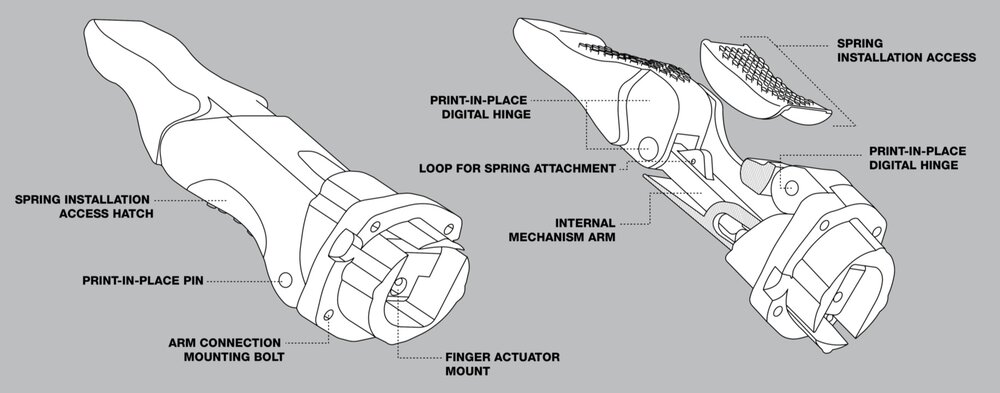 SPRING INSTALLATION ACCESS HATCH

PRINT-IN-PLACE PIN

ARM CONNECTION MOUNTING BOLT

FINGER ACTUATOR MOUNT

PRINT-IN-PLACE DIGITAL HINGE

LOOP FOR SPRING ATTACHMENT

INTERNAL MECHANISM ARM

SPRING INSTALLATION ACCESS

PRINT-IN-PLACE DIGITAL HINGE